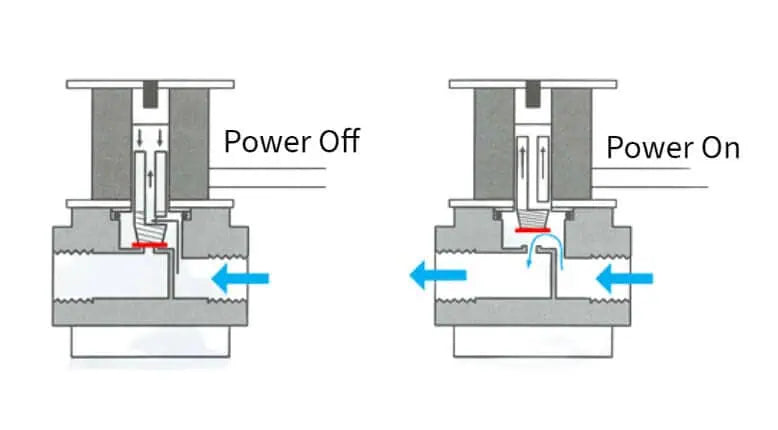 Power Off

Power On